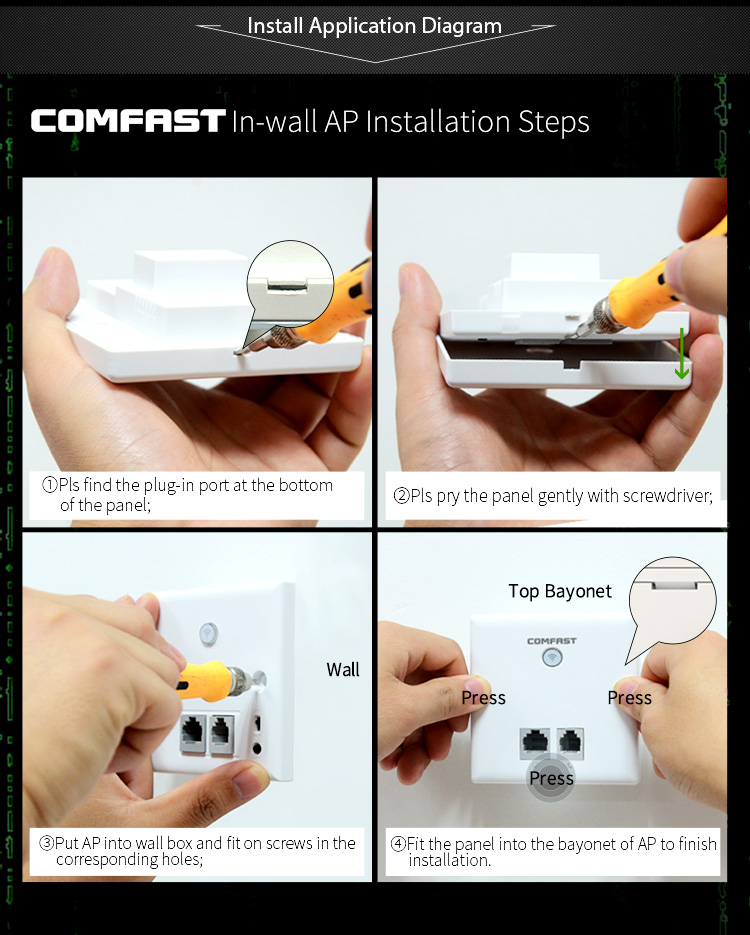 Install Application Diagram

COMFAST In-wall AP Installation Steps

①Pls find the plug-in port at the bottom of the panel;

②Pls pry the panel gently with screwdriver;

Wall

③Put AP into wall box and fit on screws in the corresponding holes;

Top Bayonet

COMFAST

Press

Press

Press

④Fit the panel into the bayonet of AP to finish installation.